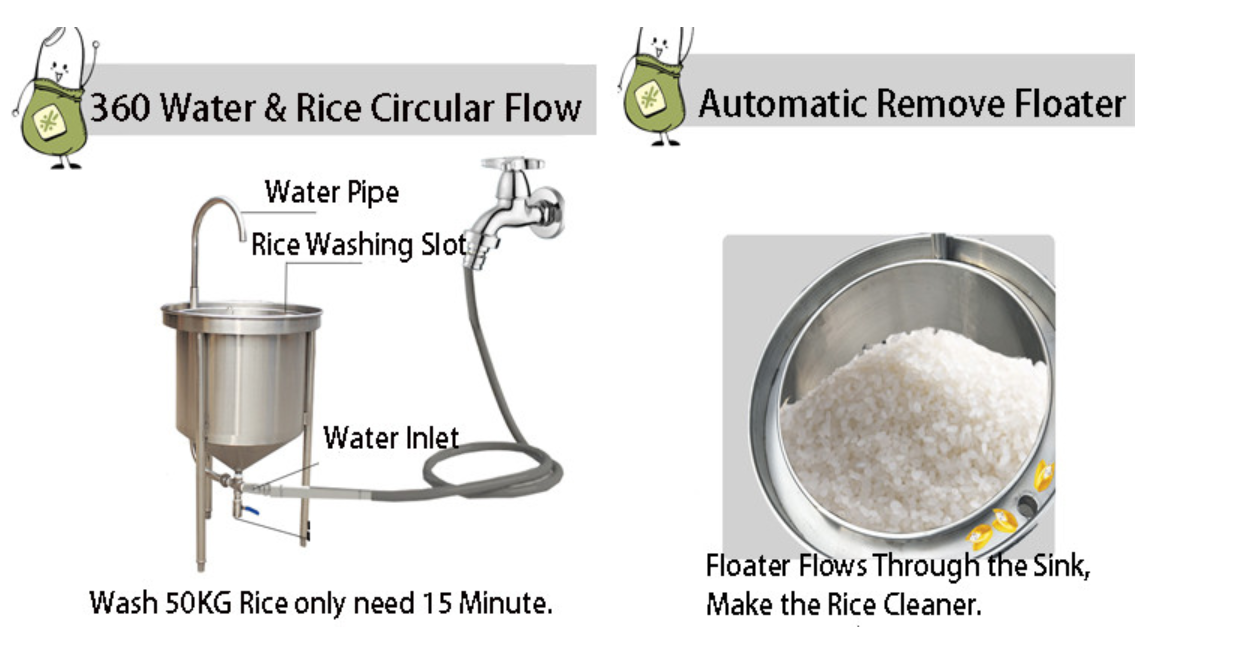 360 Water & Rice Circular Flow

Water Pipe

Rice Washing Slot

Water Inlet

Wash 50KG Rice only need 15 Minute.

Automatic Remove Floater

Floater Flows Through the Sink, Make the Rice Cleaner.